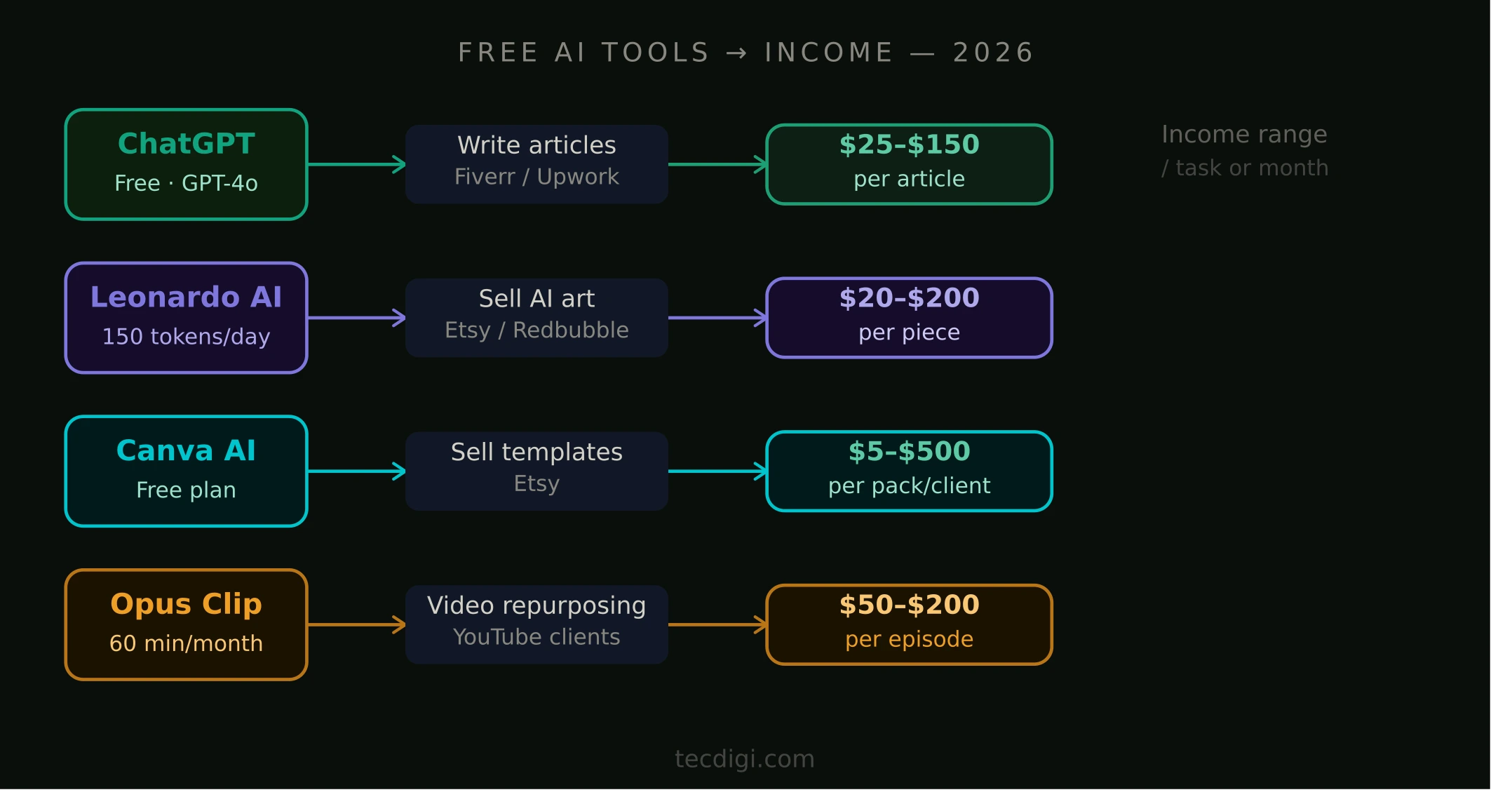 FREE AI TOOLS → INCOME — 2026

ChatGPT
Free · GPT-4o

Write articles
Fiverr / Upwork

$25–$150
per article

Income range
/ task or month

Leonardo AI
150 tokens/day

Sell AI art
Etsy / Redbubble

$20–$200
per piece

Canva AI
Free plan

Sell templates
Etsy

$5–$500
per pack/client

Opus Clip
60 min/month

Video repurposing
YouTube clients

$50–$200
per episode

tecdigi.com